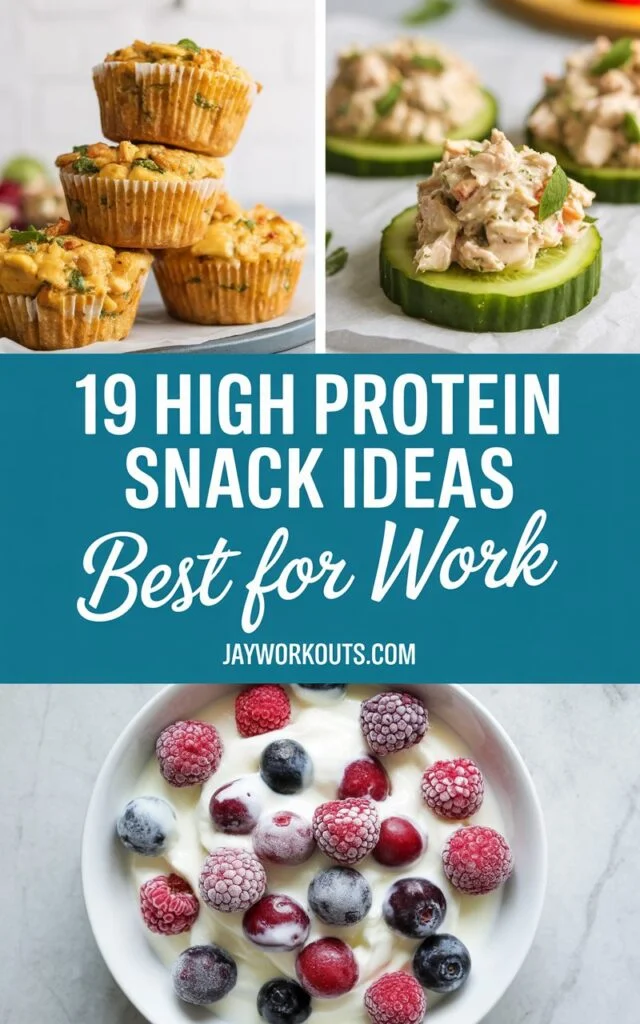 19 HIGH PROTEIN SNACK IDEAS

Best for Work

JAYWORKOUTS.COM